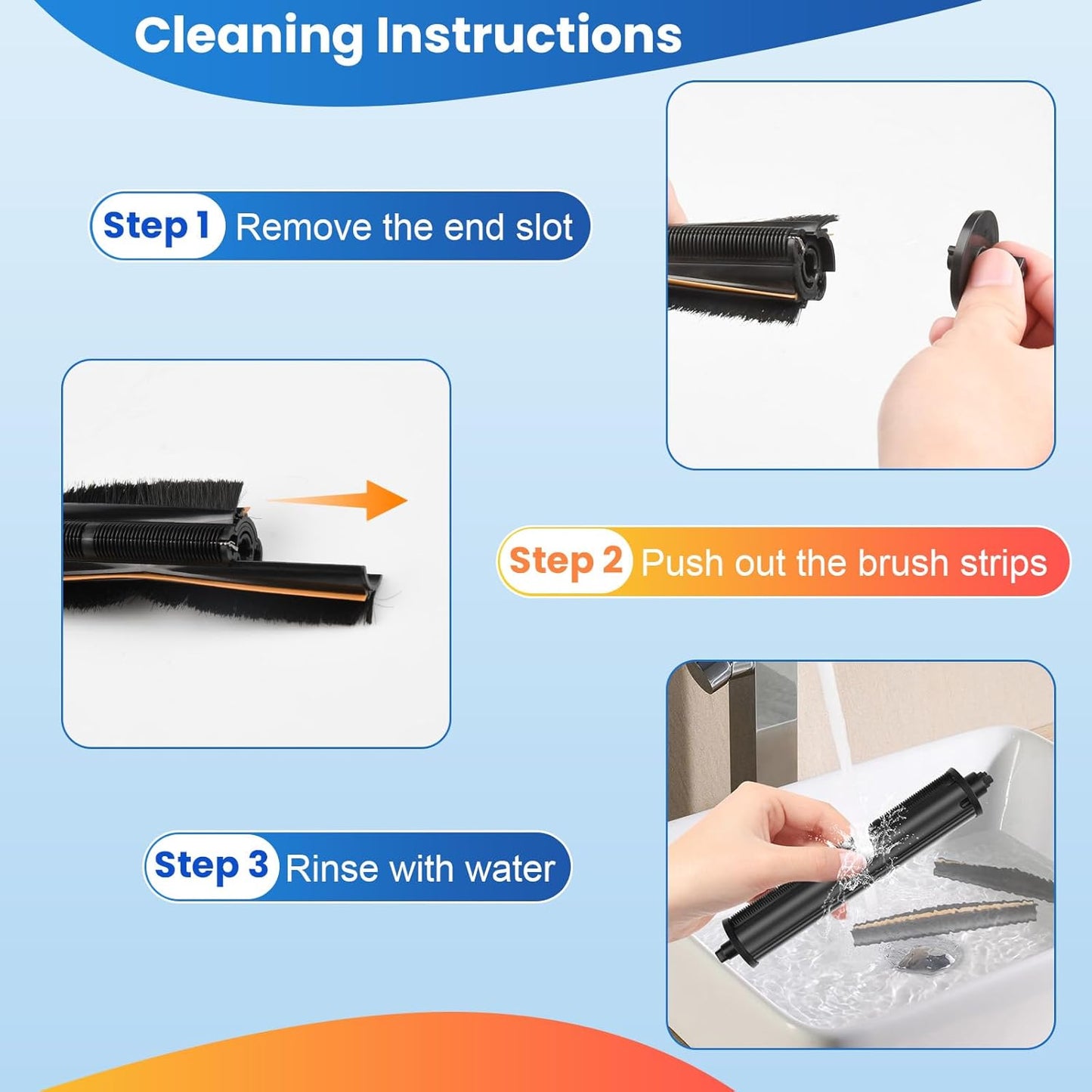 Cleaning Instructions

Step 1 Remove the end slot

Step 2 Push out the brush strips

Step 3 Rinse with water