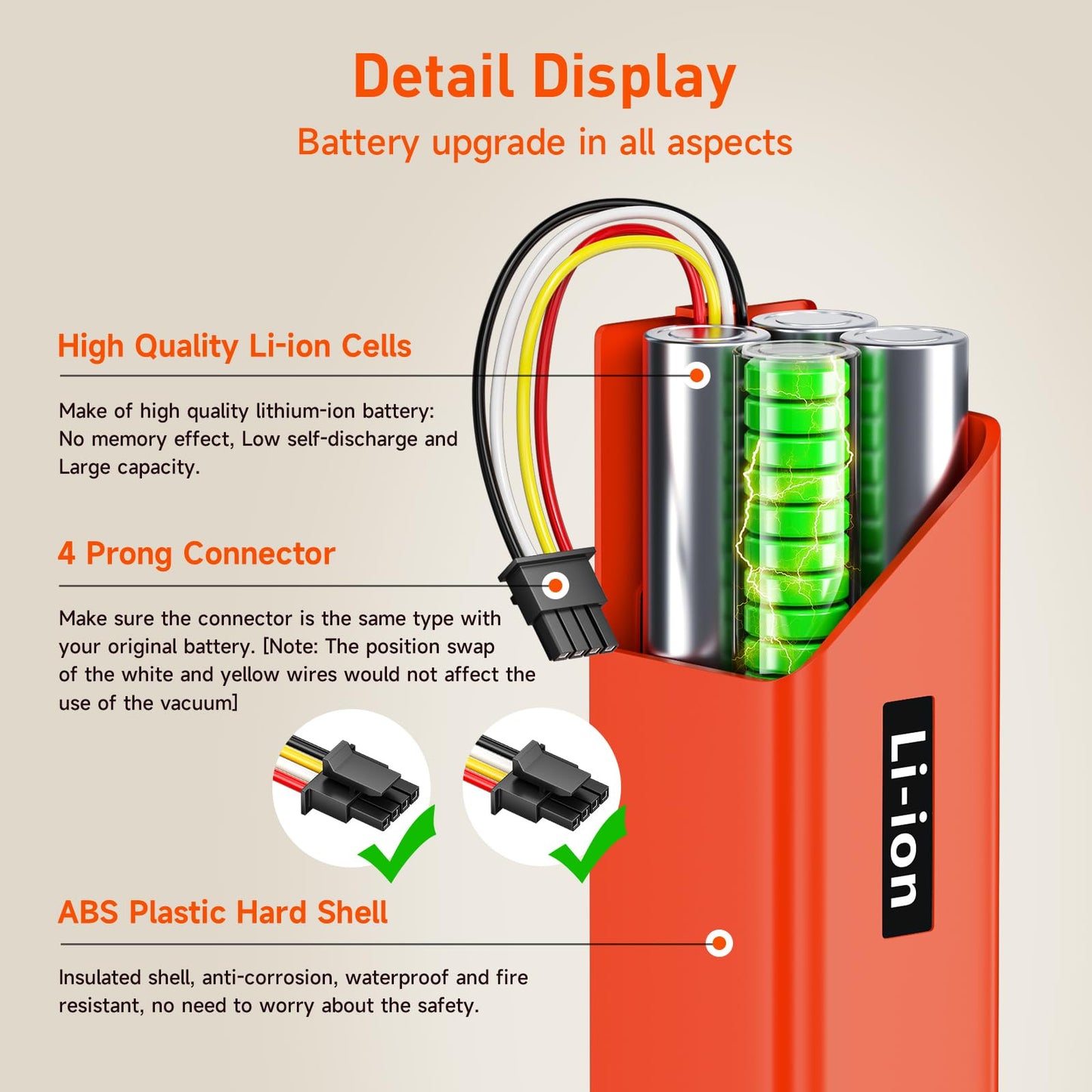 Detail Display

Battery upgrade in all aspects

High Quality Li-ion Cells

Make of high quality lithium-ion battery: No memory effect, Low self-discharge and Large capacity.

4 Prong Connector

Make sure the connector is the same type with your original battery. [Note: The position swap of the white and yellow wires would not affect the use of the vacuum]

ABS Plastic Hard Shell

Insulated shell, anti-corrosion, waterproof and fire resistant, no need to worry about the safety.

Li-ion