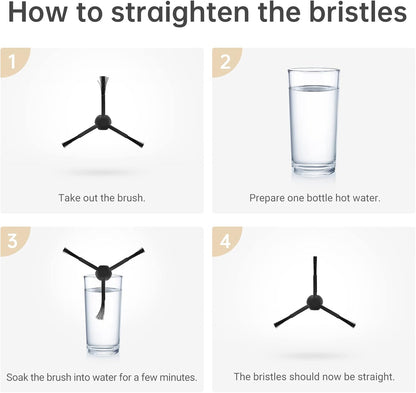 How to straighten the bristles

1

Take out the brush.

2

Prepare one bottle hot water.

3

Soak the brush into water for a few minutes.

4

The bristles should now be straight.