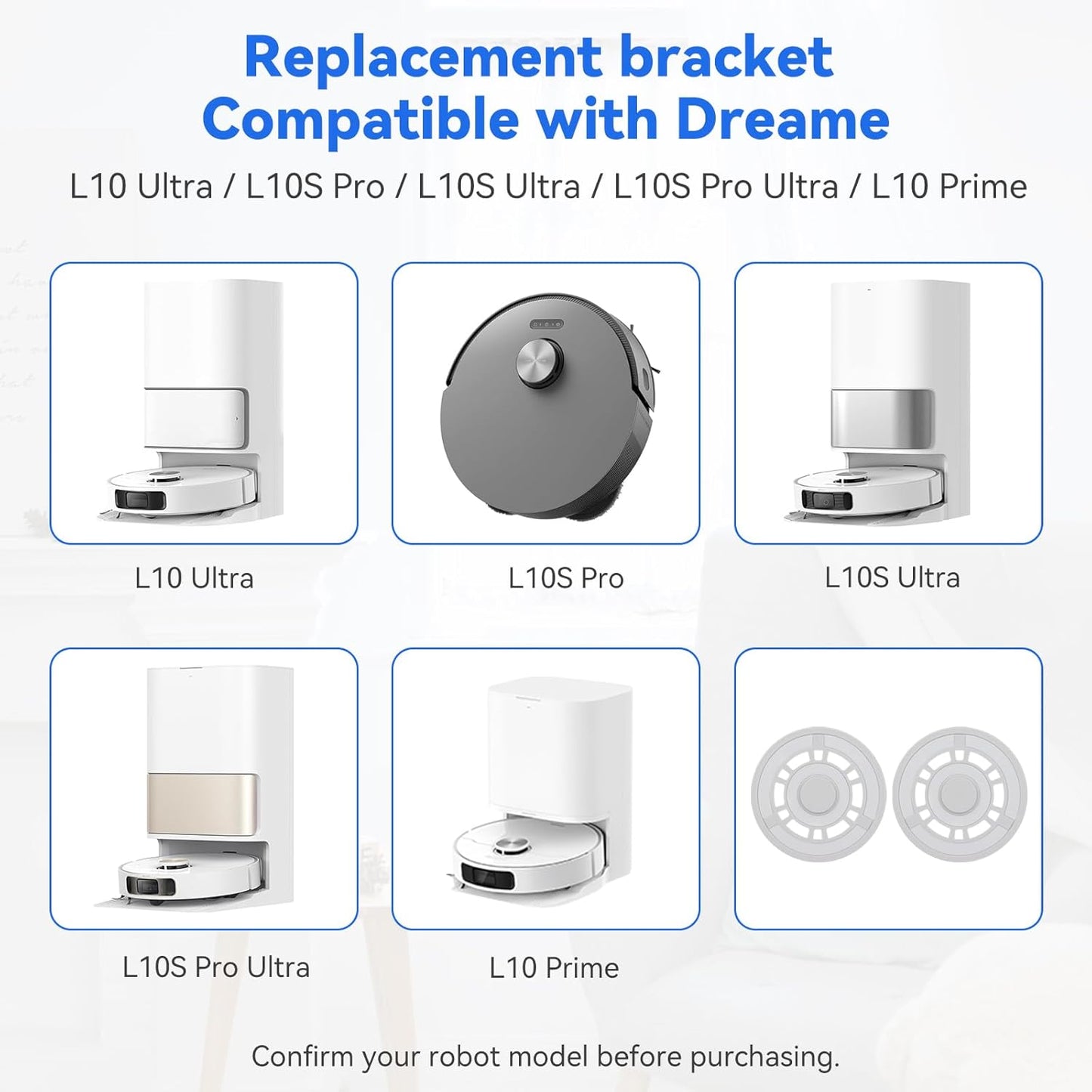 Replacement bracket
Compatible with Dreame

L10 Ultra / L10S Pro / L10S Ultra / L10S Pro Ultra / L10 Prime

L10 Ultra

L10S Pro

L10S Ultra

L10S Pro Ultra

L10 Prime

Confirm your robot model before purchasing.