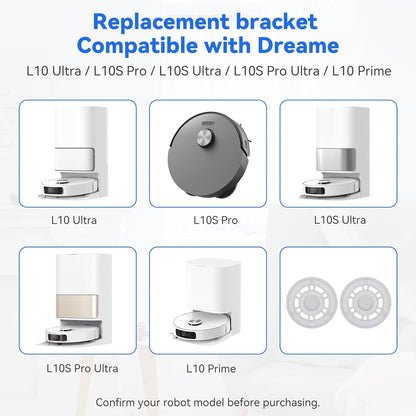 Replacement bracket
Compatible with Dreame

L10 Ultra / L10S Pro / L10S Ultra / L10S Pro Ultra / L10 Prime

L10 Ultra

L10S Pro

L10S Ultra

L10S Pro Ultra

L10 Prime

Confirm your robot model before purchasing.